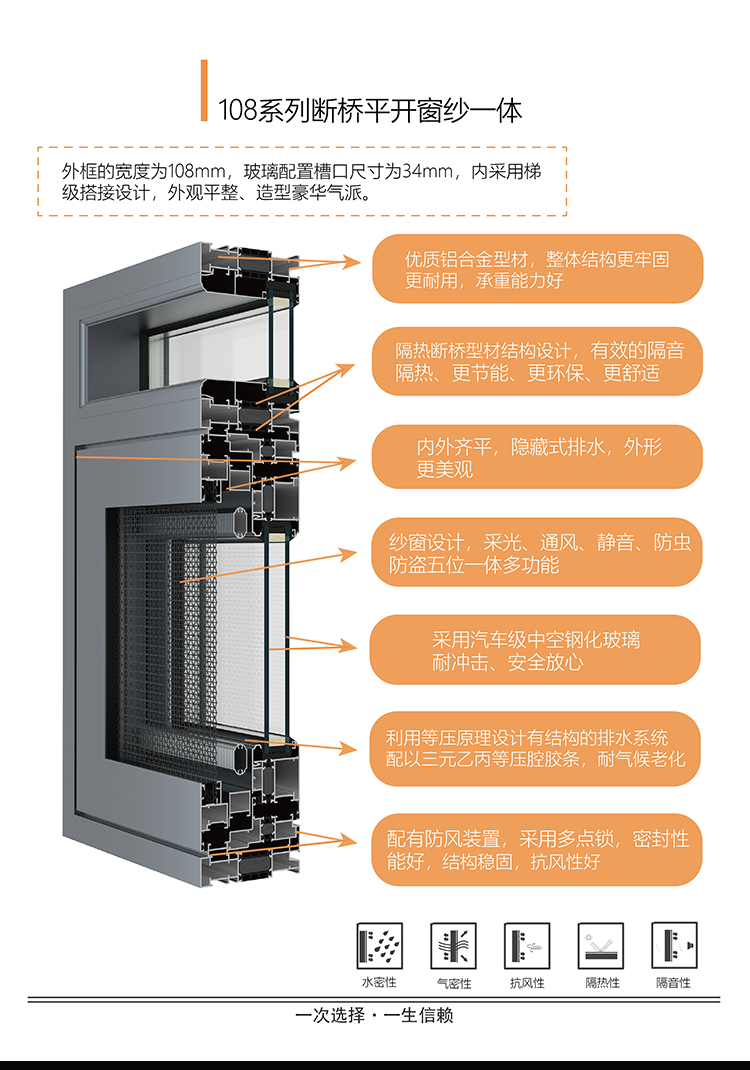 108系列断桥平开窗纱一体

外框的宽度为108mm，玻璃配置槽口尺寸为34mm，内采用梯级搭接设计，外观平整、造型豪华气派。

优质铝合金型材，整体结构更牢固更耐用，承重能力好

隔热断桥型材结构设计，有效的隔音隔热、更节能、更环保、更舒适

内外齐平，隐藏式排水，外形更美观

纱窗设计，采光、通风、静音、防虫防盗五位一体多功能

采用汽车级中空钢化玻璃耐冲击、安全放心

利用等压原理设计有结构的排水系统配以三元乙丙等压腔胶条，耐气候老化

配有防风装置，采用多点锁，密封性能好，结构稳固，抗风性好

水密性 气密性 抗风性 隔热性 隔音性

一次选择 · 一生信赖